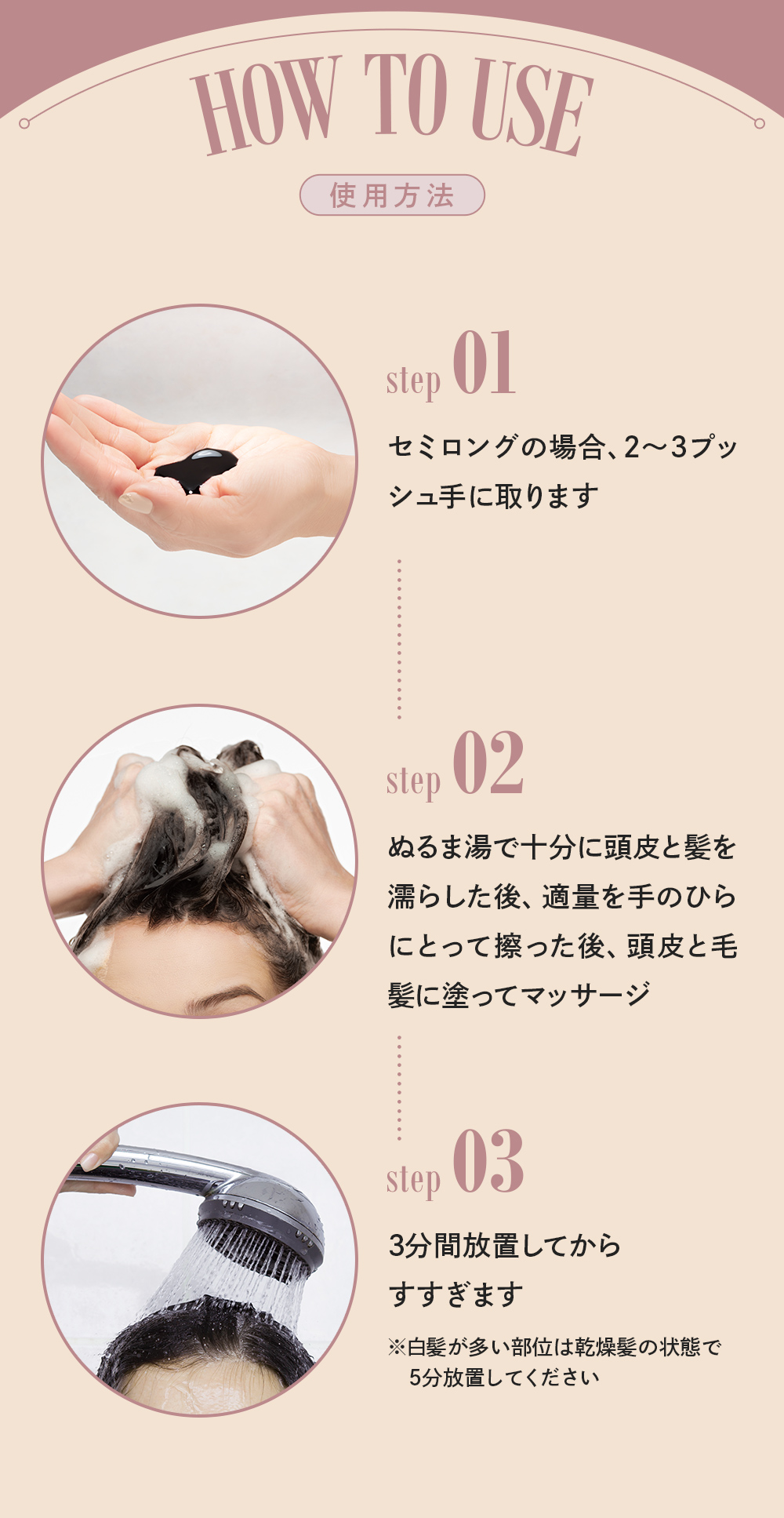 HOW TO USE

使用方法

step 01

セミロングの場合、2〜3プッシュ手に取ります

step 02

ぬるま湯で十分に頭皮と髪を濡らした後、適量を手のひらにとって擦った後、頭皮と毛髪に塗ってマッサージ

step 03

3分間放置してからすすぎます

※白髪が多い部位は乾燥髪の状態で5分放置してください